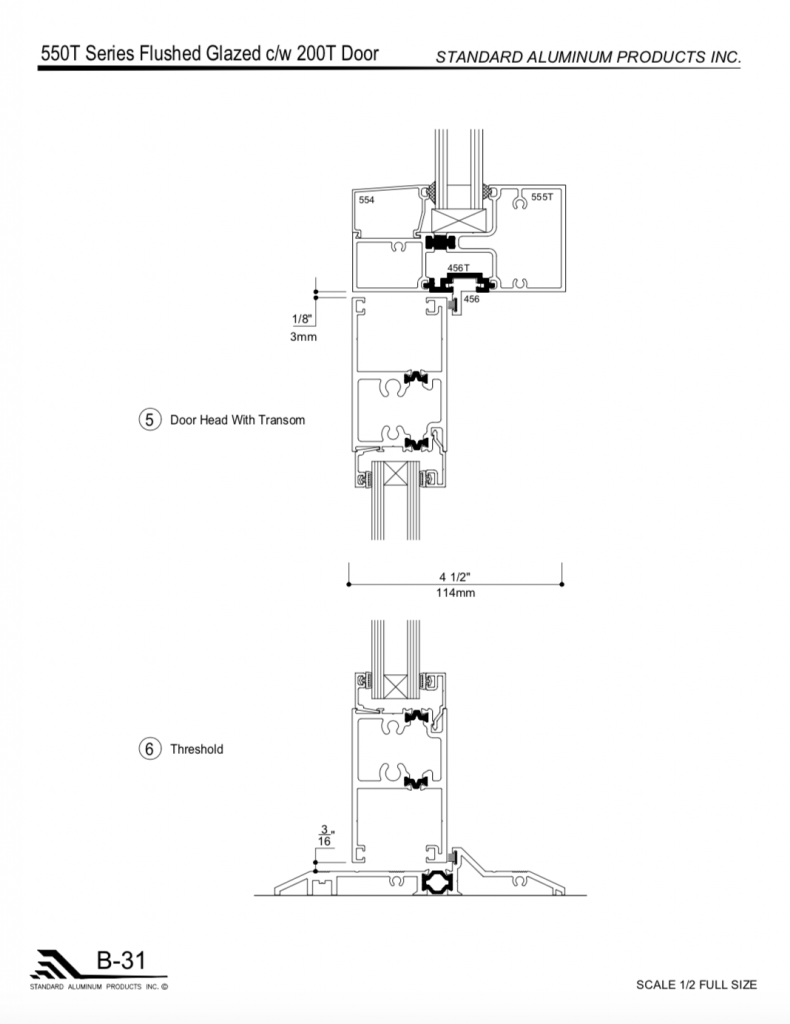 550T Series Flushed Glazed c/w 200T Door

STANDARD ALUMINUM PRODUCTS INC.

554

555T

456T

456

1/8"
3mm

5 Door Head With Transom

4 1/2"
114mm

6 Threshold

$\frac{3}{16}$"

B-31
STANDARD ALUMINUM PRODUCTS INC. ©

SCALE 1/2 FULL SIZE