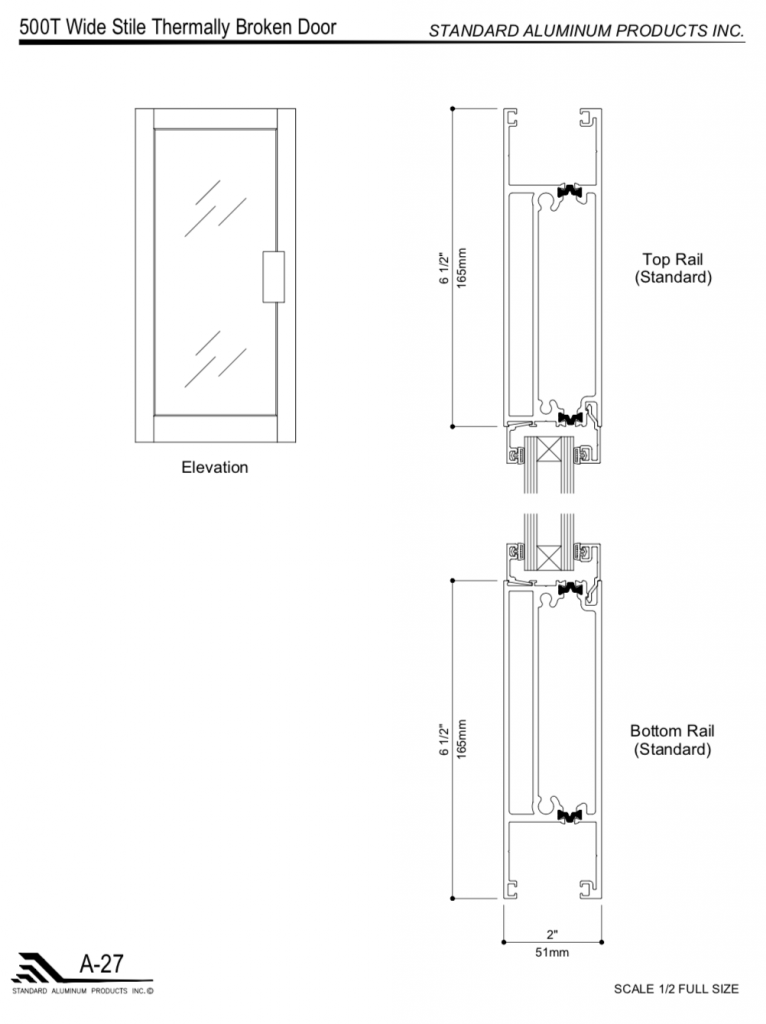 500T Wide Stile Thermally Broken Door

STANDARD ALUMINUM PRODUCTS INC.

Elevation

6 1/2"
165mm

Top Rail
(Standard)

6 1/2"
165mm

Bottom Rail
(Standard)

2"
51mm

A-27

STANDARD ALUMINUM PRODUCTS INC.©

SCALE 1/2 FULL SIZE