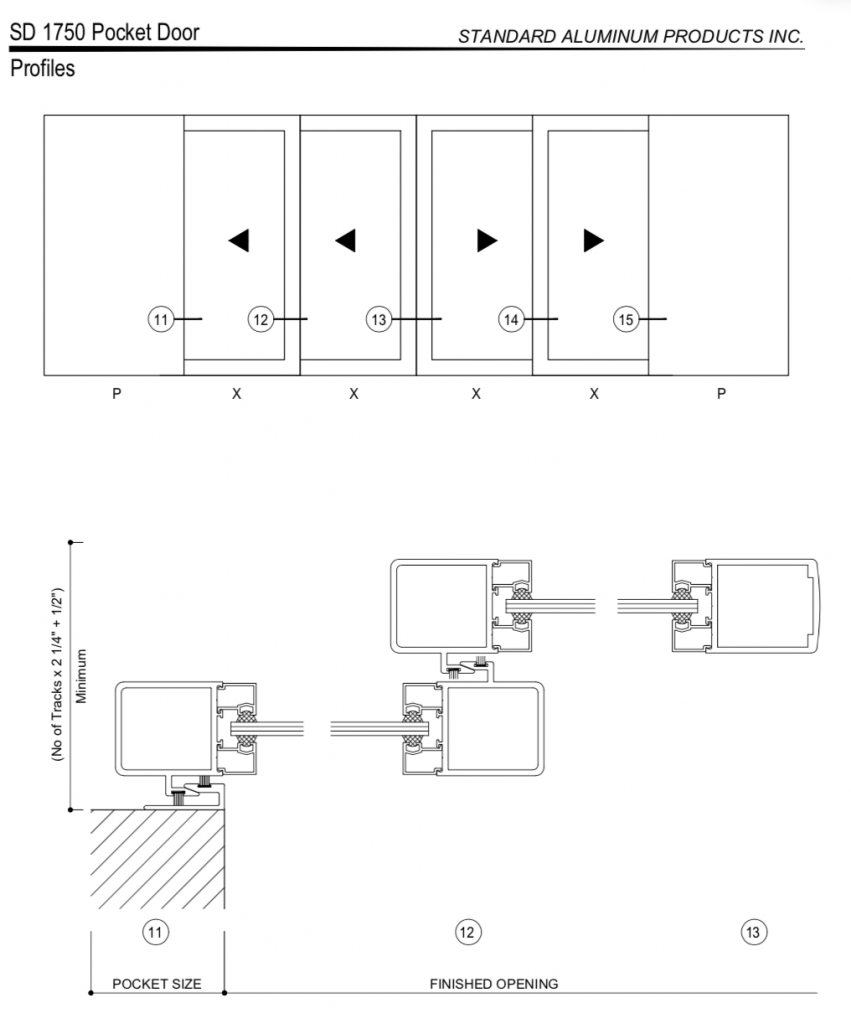 SD 1750 Pocket Door

STANDARD ALUMINUM PRODUCTS INC.

Profiles

11
12
13
14
15

P
X
X
X
X
P

(No of Tracks x 2 1/4" + 1/2")
Minimum

11
12
13

POCKET SIZE
FINISHED OPENING